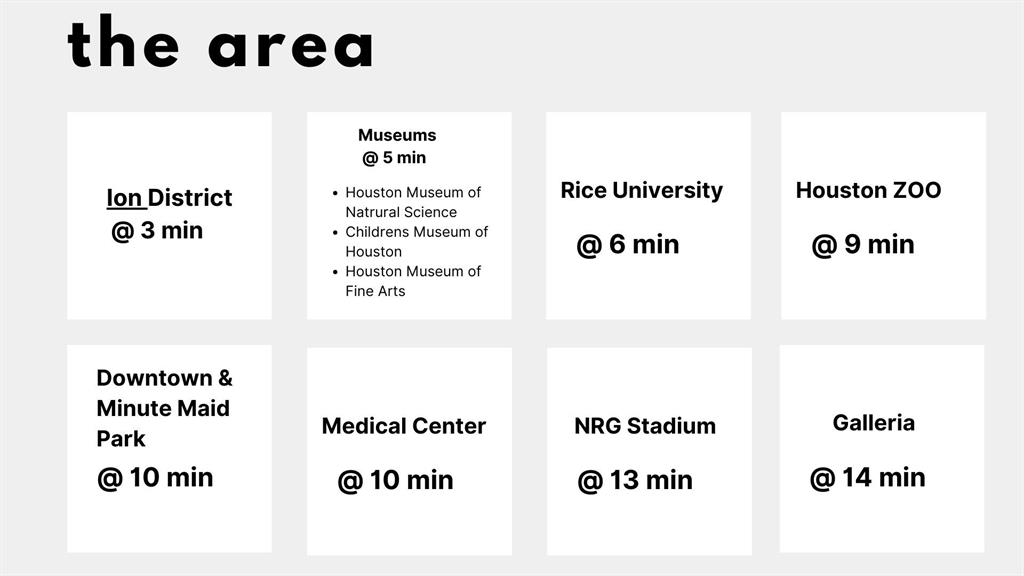 the area

Ion District
@ 3 min

Museums
@ 5 min

• Houston Museum of Natrural Science
• Childrens Museum of Houston
• Houston Museum of Fine Arts

Rice University
@ 6 min

Houston ZOO
@ 9 min

Downtown & Minute Maid Park
@ 10 min

Medical Center
@ 10 min

NRG Stadium
@ 13 min

Galleria
@ 14 min