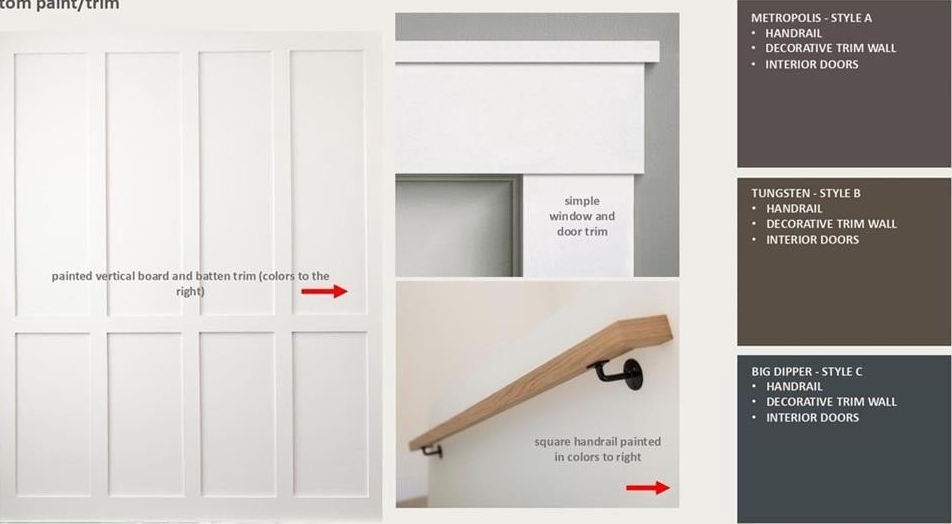 tom paint/trim

painted vertical board and batten trim (colors to the right)

simple window and door trim

square handrail painted in colors to right

METROPOLIS - STYLE A
• HANDRAIL
• DECORATIVE TRIM WALL
• INTERIOR DOORS

TUNGSTEN - STYLE B
• HANDRAIL
• DECORATIVE TRIM WALL
• INTERIOR DOORS

BIG DIPPER - STYLE C
• HANDRAIL
• DECORATIVE TRIM WALL
• INTERIOR DOORS